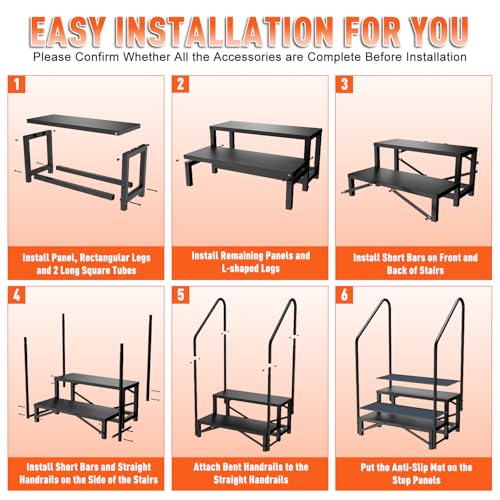 EASY INSTALLATION FOR YOU
Please Confirm Whether All the Accessories are Complete Before Installation

1
Install Panel, Rectangular Legs and 2 Long Square Tubes

2
Install Remaining Panels and L-shaped Legs

3
Install Short Bars on Front and Back of Stairs

4
Install Short Bars and Straight Handrails on the Side of the Stairs

5
Attach Bent Handrails to the Straight Handrails

6
Put the Anti-Slip Mat on the Step Panels