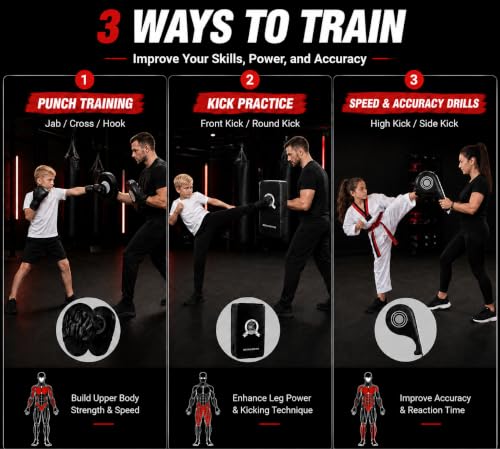 3 WAYS TO TRAIN

Improve Your Skills, Power, and Accuracy

1
PUNCH TRAINING
Jab / Cross / Hook

Build Upper Body Strength & Speed

2
KICK PRACTICE
Front Kick / Round Kick

Enhance Leg Power & Kicking Technique

3
SPEED & ACCURACY DRILLS
High Kick / Side Kick

Improve Accuracy & Reaction Time