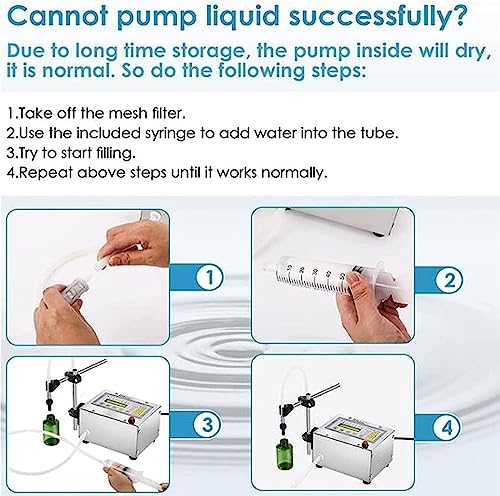 Cannot pump liquid successfully?

Due to long time storage, the pump inside will dry, it is normal. So do the following steps:

1.Take off the mesh filter.
2.Use the included syringe to add water into the tube.
3.Try to start filling.
4.Repeat above steps until it works normally.

1

2

3

4