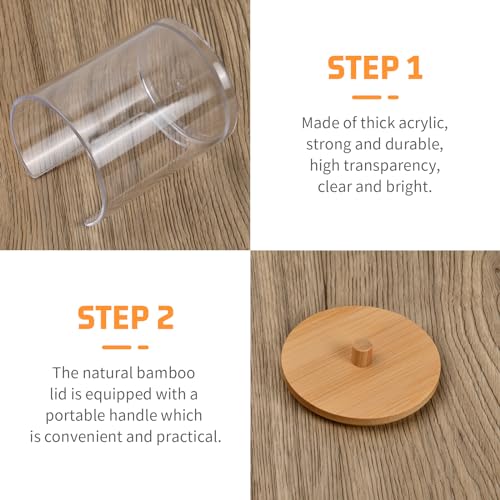 STEP 1

Made of thick acrylic, strong and durable, high transparency, clear and bright.

STEP 2

The natural bamboo lid is equipped with a portable handle which is convenient and practical.