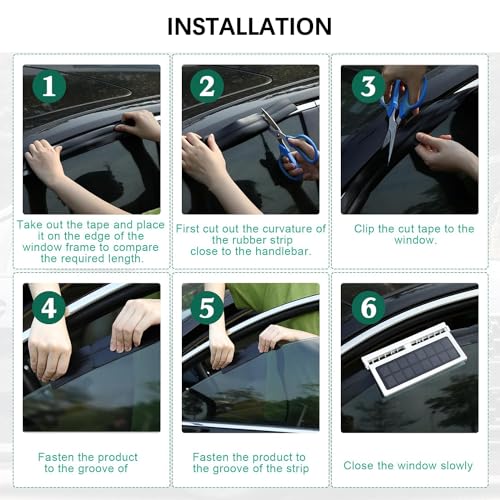 INSTALLATION

1

Take out the tape and place it on the edge of the window frame to compare the required length.

2

First cut out the curvature of the rubber strip close to the handlebar.

3

Clip the cut tape to the window.

4

Fasten the product to the groove of

5

Fasten the product to the groove of the strip

6

Close the window slowly