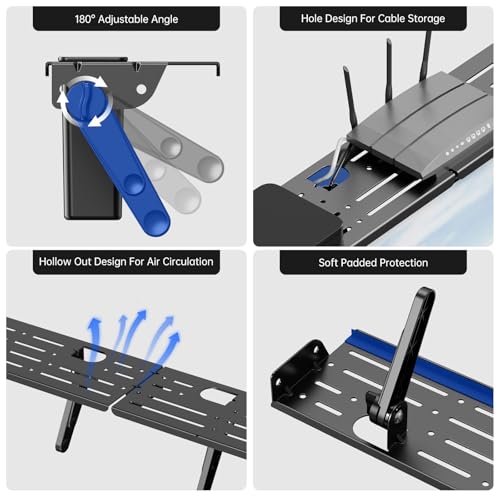 180° Adjustable Angle

Hole Design For Cable Storage

Hollow Out Design For Air Circulation

Soft Padded Protection