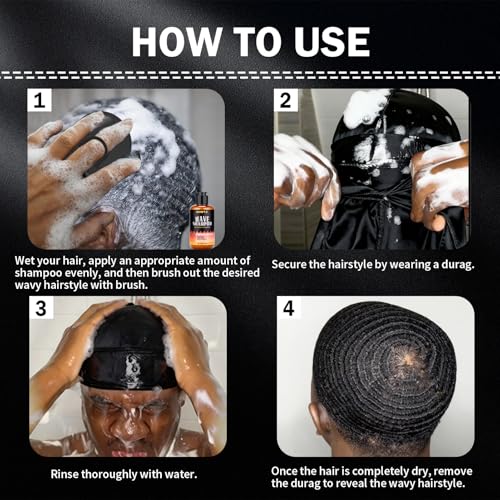 HOW TO USE

1

WAVE SHAMPOO

Wet your hair, apply an appropriate amount of shampoo evenly, and then brush out the desired wavy hairstyle with brush.

2

Secure the hairstyle by wearing a durag.

3

Rinse thoroughly with water.

4

Once the hair is completely dry, remove the durag to reveal the wavy hairstyle.