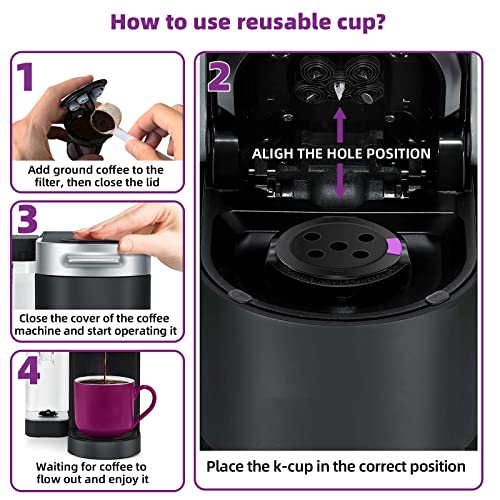 How to use reusable cup?

1

Add ground coffee to the filter, then close the lid

2

ALIGH THE HOLE POSITION

Place the k-cup in the correct position

3

Close the cover of the coffee machine and start operating it

4

Waiting for coffee to flow out and enjoy it