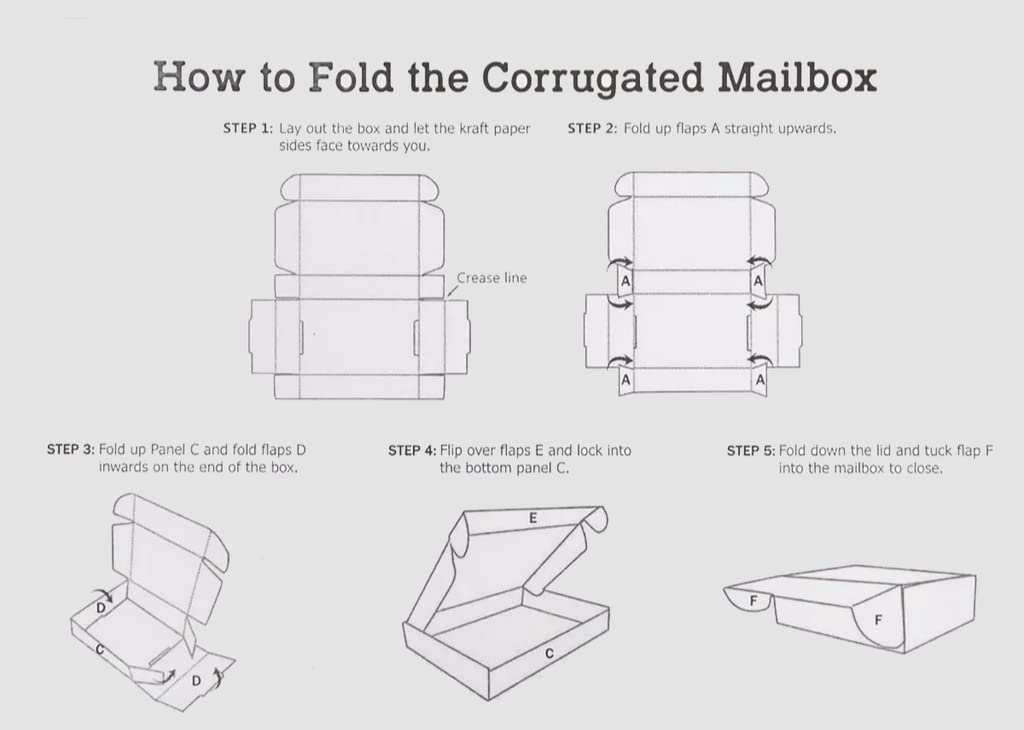 How to Fold the Corrugated Mailbox

STEP 1: Lay out the box and let the kraft paper sides face towards you.

Crease line

STEP 2: Fold up flaps A straight upwards.

A
A
A
A

STEP 3: Fold up Panel C and fold flaps D inwards on the end of the box.

D
C
D

STEP 4: Flip over flaps E and lock into the bottom panel C.

E
C

STEP 5: Fold down the lid and tuck flap F into the mailbox to close.

F
F