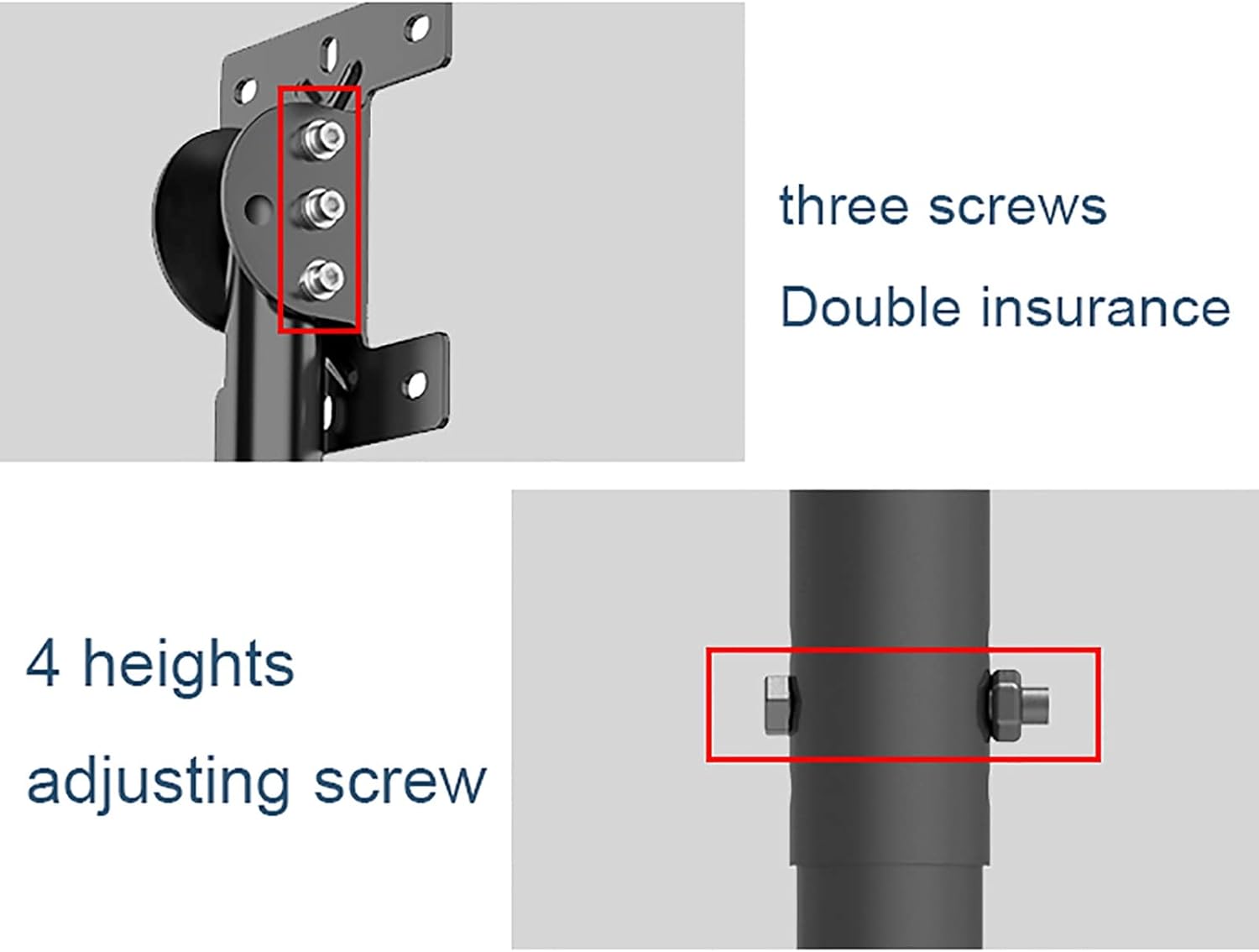 three screws

Double insurance

4 heights

adjusting screw