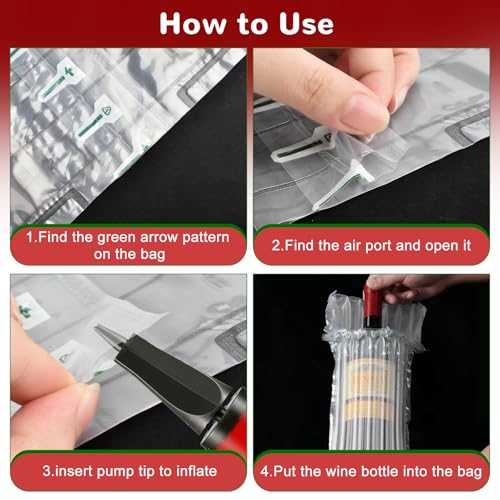 How to Use

1.Find the green arrow pattern on the bag

2.Find the air port and open it

3.insert pump tip to inflate

4.Put the wine bottle into the bag