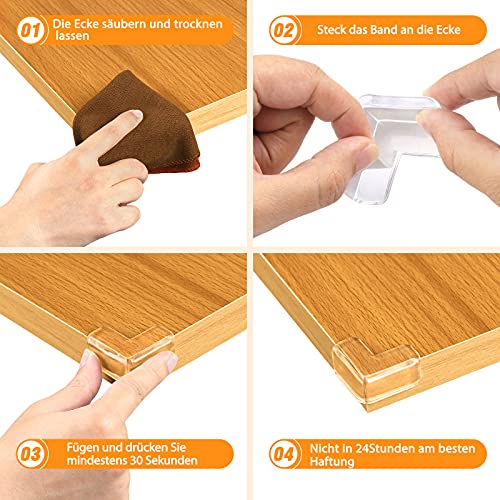 01 Die Ecke säubern und trocknen lassen

02 Steck das Band an die Ecke

03 Fügen und drücken Sie mindestens 30 Sekunden

04 Nicht in 24Stunden am besten Haftung