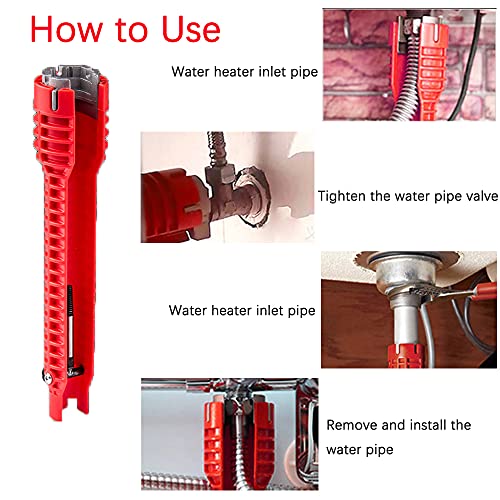 How to Use

Water heater inlet pipe

Tighten the water pipe valve

Water heater inlet pipe

Remove and install the water pipe