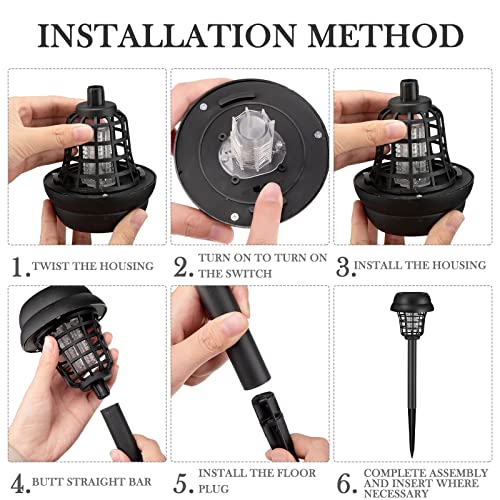 INSTALLATION METHOD

1. TWIST THE HOUSING

2. TURN ON TO TURN ON THE SWITCH

3. INSTALL THE HOUSING

4. BUTT STRAIGHT BAR

5. INSTALL THE FLOOR PLUG

6. COMPLETE ASSEMBLY AND INSERT WHERE NECESSARY