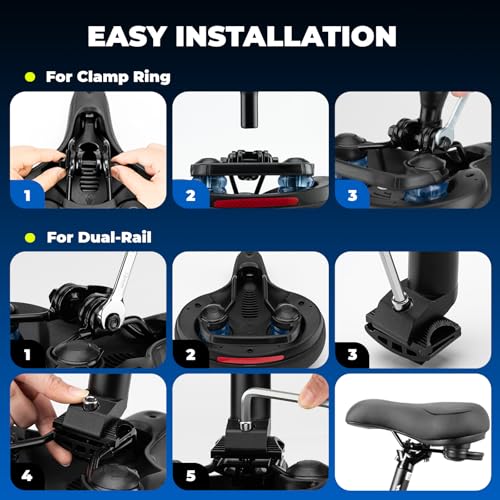 EASY INSTALLATION

For Clamp Ring

1

2

3

For Dual-Rail

1

2

3

4

5