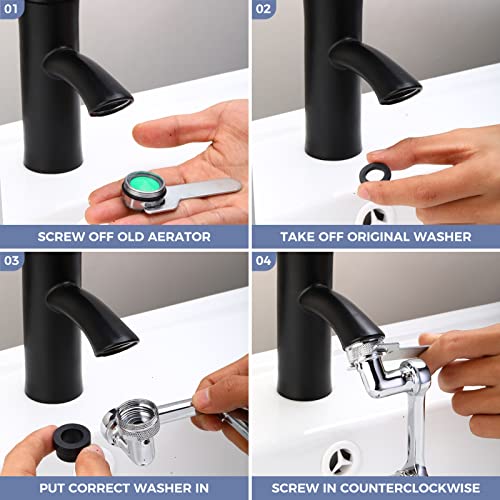 01

SCREW OFF OLD AERATOR

02

TAKE OFF ORIGINAL WASHER

03

PUT CORRECT WASHER IN

04

SCREW IN COUNTERCLOCKWISE