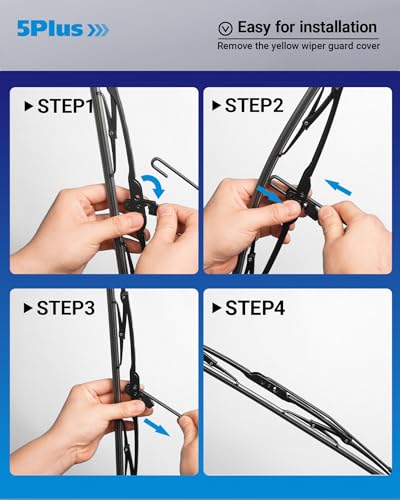 5Plus

Easy for installation
Remove the yellow wiper guard cover

STEP1

STEP2

STEP3

STEP4