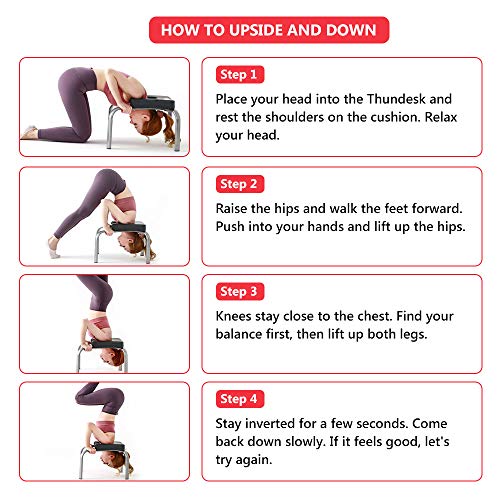 HOW TO UPSIDE AND DOWN

Step 1

Place your head into the Thundesk and rest the shoulders on the cushion. Relax your head.

Step 2

Raise the hips and walk the feet forward. Push into your hands and lift up the hips.

Step 3

Knees stay close to the chest. Find your balance first, then lift up both legs.

Step 4

Stay inverted for a few seconds. Come back down slowly. If it feels good, let's try again.