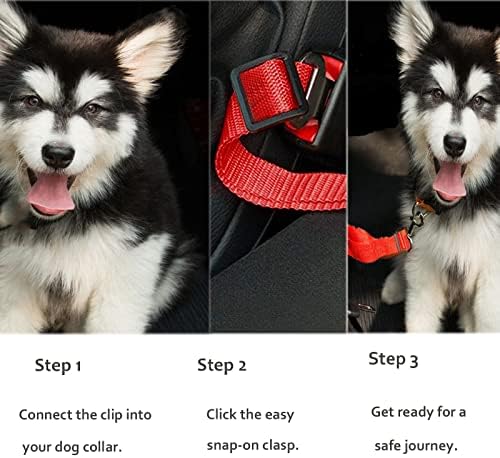 Step 1

Connect the clip into your dog collar.

Step 2

Click the easy snap-on clasp.

Step 3

Get ready for a safe journey.