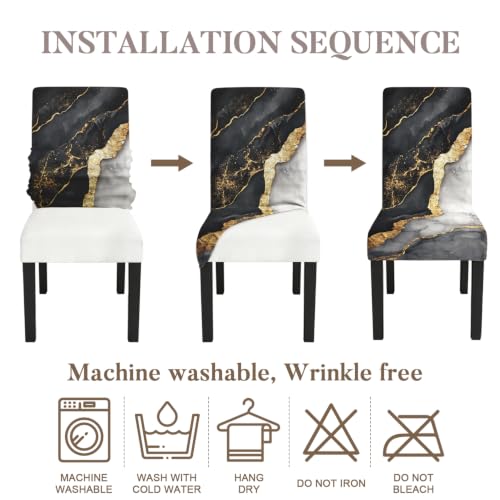 INSTALLATION SEQUENCE

Machine washable, Wrinkle free

MACHINE WASHABLE

WASH WITH COLD WATER

HANG DRY

DO NOT IRON

DO NOT BLEACH