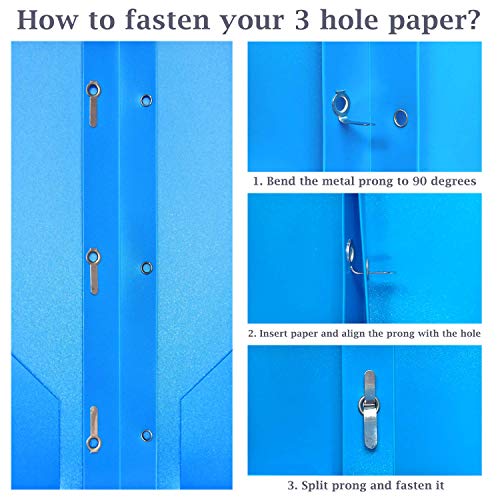 How to fasten your 3 hole paper?

1. Bend the metal prong to 90 degrees

2. Insert paper and align the prong with the hole

3. Split prong and fasten it