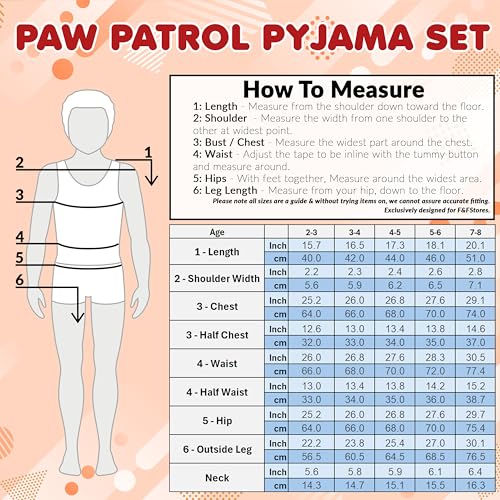 PAW PATROL PYJAMA SET

How To Measure
1: Length - Measure from the shoulder down toward the floor.
2: Shoulder - Measure the width from one shoulder to the other at widest point.
3: Bust / Chest - Measure the widest part around the chest.
4: Waist - Adjust the tape to be inline with the tummy button and measure around.
5: Hips - With feet together, Measure around the widest area.
6: Leg Length - Measure from your hip, down to the floor.
Please note all sizes are a guide & without trying items on, we cannot assure accurate fitting.
Exclusively designed for F&FStores.

1
2
3
4
5
6

| Age | | 2-3 | 3-4 | 4-5 | 5-6 | 7-8 |
|---|---|---|---|---|---|---|
| 1 - Length | Inch | 15.7 | 16.5 | 17.3 | 18.1 | 20.1 |
| | cm | 40.0 | 42.0 | 44.0 | 46.0 | 51.0 |
| 2 - Shoulder Width | Inch | 2.2 | 2.3 | 2.4 | 2.6 | 2.8 |
| | cm | 5.6 | 5.9 | 6.2 | 6.5 | 7.1 |
| 3 - Chest | Inch | 25.2 | 26.0 | 26.8 | 27.6 | 29.1 |
| | cm | 64.0 | 66.0 | 68.0 | 70.0 | 74.0 |
| 3 - Half Chest | Inch | 12.6 | 13.0 | 13.4 | 13.8 | 14.6 |
| | cm | 32.0 | 33.0 | 34.0 | 35.0 | 37.0 |
| 4 - Waist | Inch | 26.0 | 26.8 | 27.6 | 28.3 | 30.5 |
| | cm | 66.0 | 68.0 | 70.0 | 72.0 | 77.4 |
| 4 - Half Waist | Inch | 13.0 | 13.4 | 13.8 | 14.2 | 15.2 |
| | cm | 33.0 | 34.0 | 35.0 | 36.0 | 38.7 |
| 5 - Hip | Inch | 25.2 | 26.0 | 26.8 | 27.6 | 29.7 |
| | cm | 64.0 | 66.0 | 68.0 | 70.0 | 75.4 |
| 6 - Outside Leg | Inch | 22.2 | 23.8 | 25.4 | 27.0 | 30.1 |
| | cm | 56.5 | 60.5 | 64.5 | 68.5 | 76.5 |
| Neck | Inch | 5.6 | 5.8 | 5.9 | 6.1 | 6.4 |
| | cm | 14.3 | 14.7 | 15.1 | 15.5 | 16.3 |