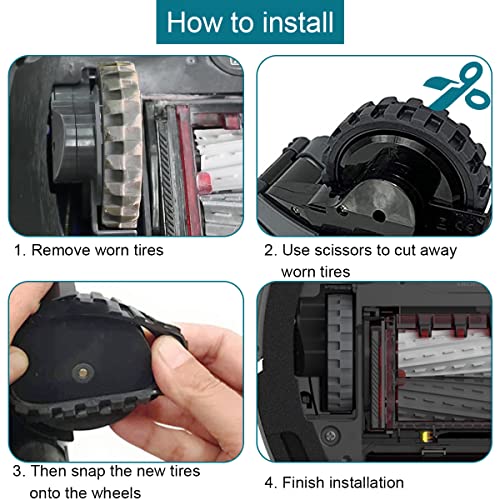 How to install

1. Remove worn tires

2. Use scissors to cut away worn tires

3. Then snap the new tires onto the wheels

4. Finish installation