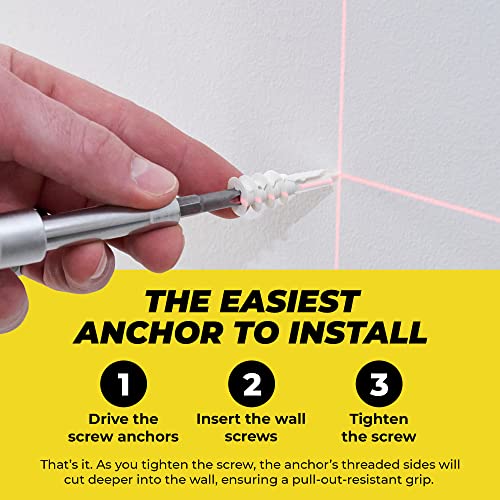 THE EASIEST ANCHOR TO INSTALL

1
Drive the screw anchors

2
Insert the wall screws

3
Tighten the screw

That's it. As you tighten the screw, the anchor's threaded sides will cut deeper into the wall, ensuring a pull-out-resistant grip.