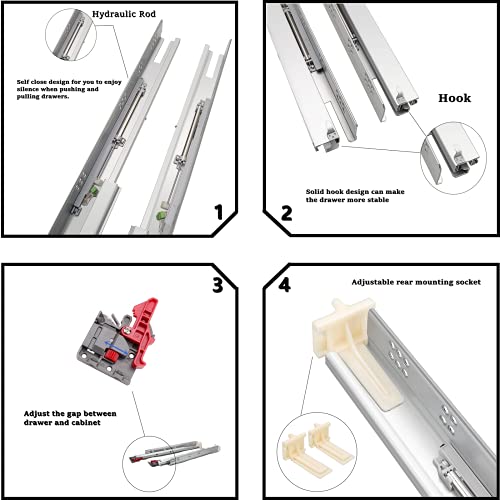 Hydraulic Rod

Self close design for you to enjoy silence when pushing and pulling drawers.

1

Hook

Solid hook design can make the drawer more stable

2

3

Adjust the gap between drawer and cabinet

4

Adjustable rear mounting socket