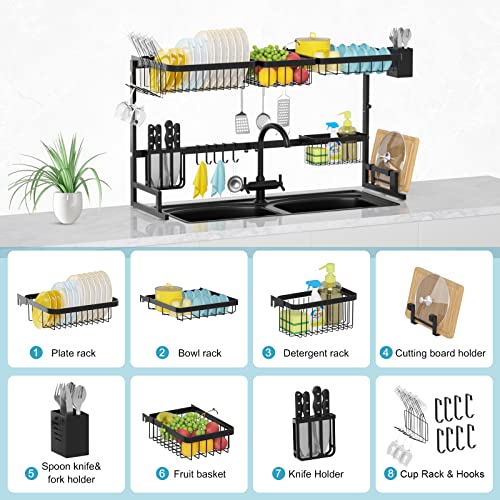 1 Plate rack

2 Bowl rack

3 Detergent rack

4 Cutting board holder

5 Spoon knife& fork holder

6 Fruit basket

7 Knife Holder

8 Cup Rack & Hooks