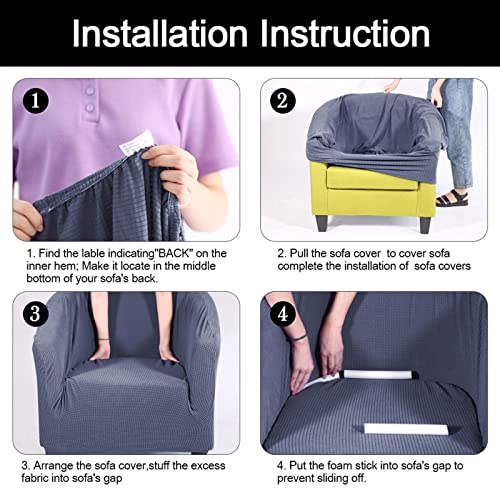 Installation Instruction

1

2

1. Find the lable indicating"BACK" on the inner hem; Make it locate in the middle bottom of your sofa's back.

2. Pull the sofa cover  to cover sofa complete the installation of  sofa covers

3

4

3. Arrange the sofa cover,stuff the excess fabric into sofa's gap

4. Put the foam stick into sofa's gap to prevent sliding off.