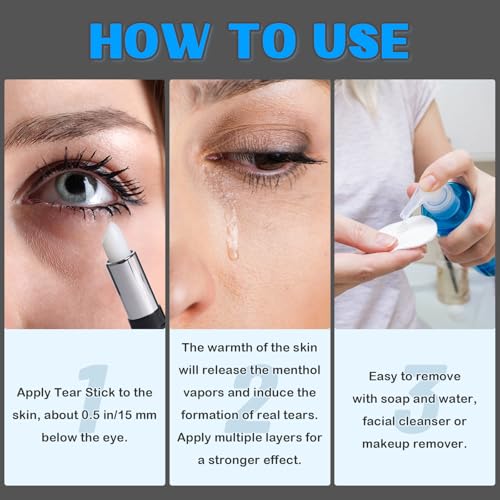 HOW TO USE

1

Apply Tear Stick to the skin, about 0.5 in/15 mm below the eye.

2

The warmth of the skin will release the menthol vapors and induce the formation of real tears. Apply multiple layers for a stronger effect.

3

Easy to remove with soap and water, facial cleanser or makeup remover.