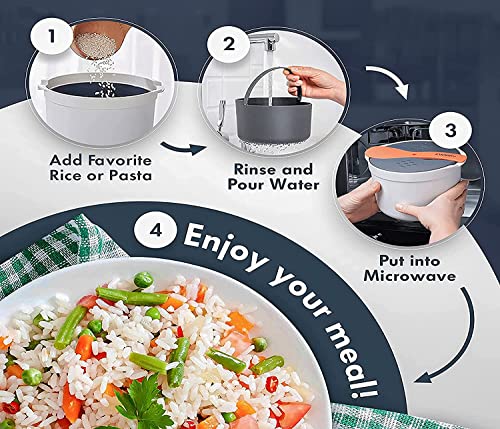 1

Add Favorite Rice or Pasta

2

Rinse and Pour Water

3

Put into Microwave

4 Enjoy your meal!