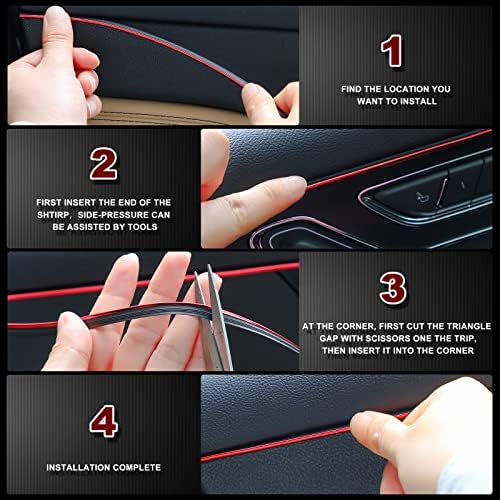 1

FIND THE LOCATION YOU WANT TO INSTALL

2

FIRST INSERT THE END OF THE SHTIRP, SIDE-PRESSURE CAN BE ASSISTED BY TOOLS

3

AT THE CORNER, FIRST CUT THE TRIANGLE GAP WITH SCISSORS ONE THE TRIP, THEN INSERT IT INTO THE CORNER

4

INSTALLATION COMPLETE