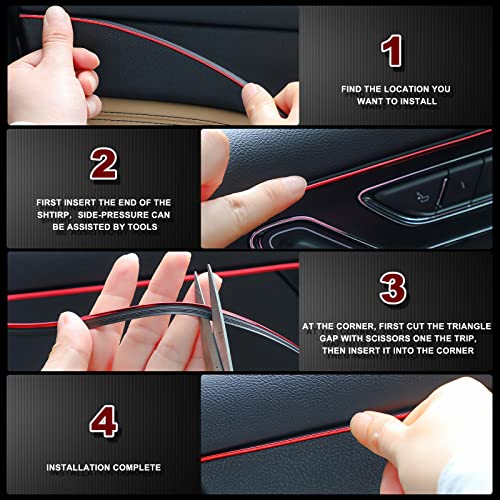 1

FIND THE LOCATION YOU WANT TO INSTALL

2

FIRST INSERT THE END OF THE SHTIRP, SIDE-PRESSURE CAN BE ASSISTED BY TOOLS

3

AT THE CORNER, FIRST CUT THE TRIANGLE GAP WITH SCISSORS ONE THE TRIP, THEN INSERT IT INTO THE CORNER

4

INSTALLATION COMPLETE