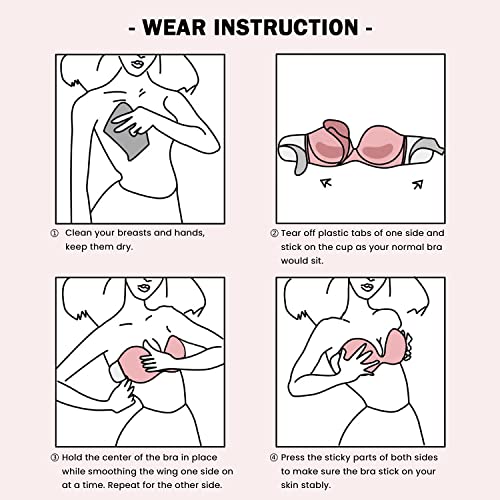 - WEAR INSTRUCTION -

① Clean your breasts and hands, keep them dry.

② Tear off plastic tabs of one side and stick on the cup as your normal bra would sit.

③ Hold the center of the bra in place while smoothing the wing one side on at a time. Repeat for the other side.

④ Press the sticky parts of both sides to make sure the bra stick on your skin stably.