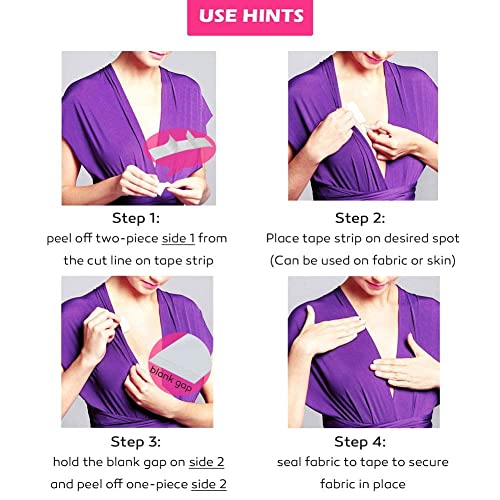 USE HINTS

Step 1:
peel off two-piece side 1 from the cut line on tape strip

Step 2:
Place tape strip on desired spot (Can be used on fabric or skin)

blank gap

Step 3:
hold the blank gap on side 2 and peel off one-piece side 2

Step 4:
seal fabric to tape to secure fabric in place