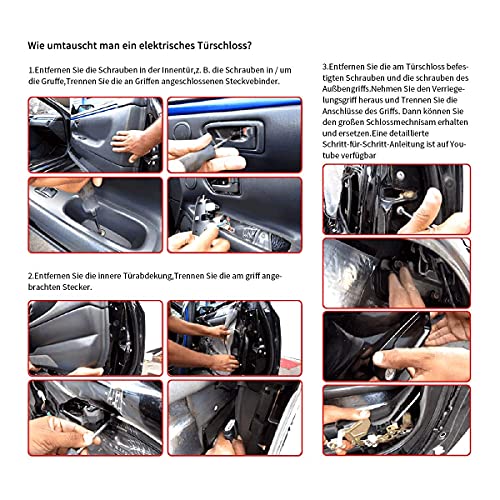 Wie umtauscht man ein elektrisches Türschloss?

1.Entfernen Sie die Schrauben in der Innentür,z. B. die Schrauben in / um die Gruffe,Trennen Sie die an Griffen angeschlossenen Steckvebinder.

2.Entfernen Sie die innere Türabdekung,Trennen Sie die am griff angebrachten Stecker.

3.Entfernen Sie die am Türschloss befestigten Schrauben und die schrauben des Außbengriffs.Nehmen Sie den Verriegelungsgriff heraus und Trennen Sie die Anschlüsse des Griffs. Dann können Sie den großen Schlossmechnisam erhalten und ersetzen.Eine detaillierte Schritt-für-Schritt-Anleitung ist auf Youtube verfügbar