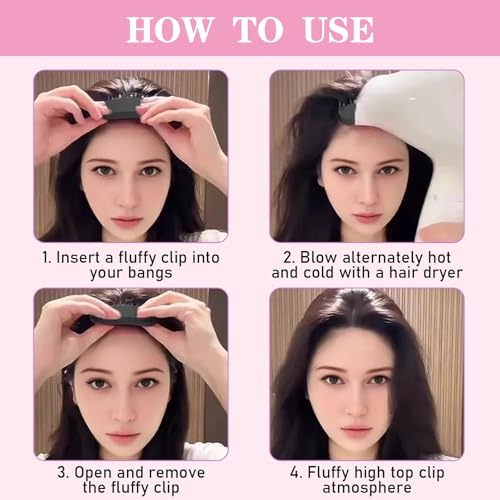 HOW TO USE

1. Insert a fluffy clip into your bangs

2. Blow alternately hot and cold with a hair dryer

3. Open and remove the fluffy clip

4. Fluffy high top clip atmosphere