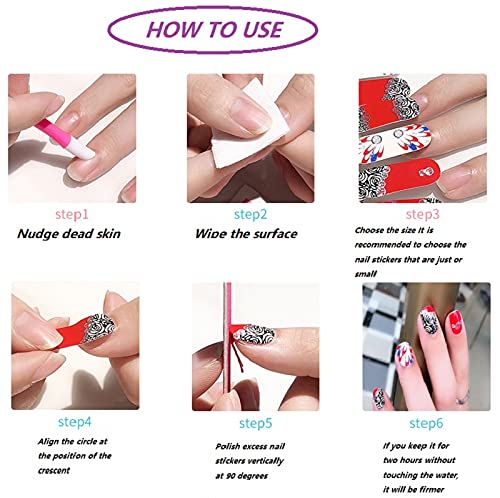 HOW TO USE

step1
Nudge dead skin

step2
Wipe the surface

step3
Choose the size It is recommended to choose the nail stickers that are just or small

step4
Align the circle at the position of the crescent

step5
Polish excess nail stickers vertically at 90 degrees

step6
If you keep it for two hours without touching the water, it will be firmer