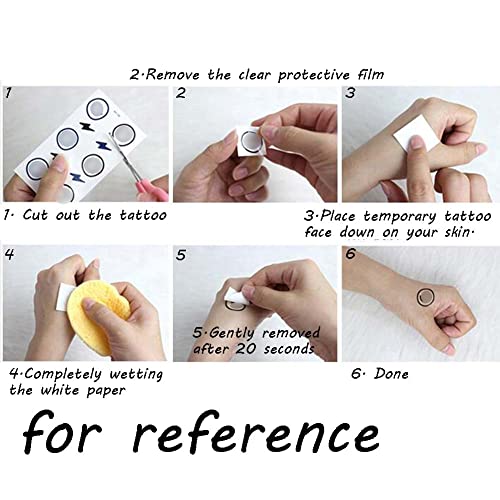 2·Remove the clear protective film

1

2

3

1· Cut out the tattoo

3·Place temporary tattoo face down on your skin·

4

5

6

5·Gently removed after 20 seconds

4·Completely wetting the white paper

6· Done

for reference