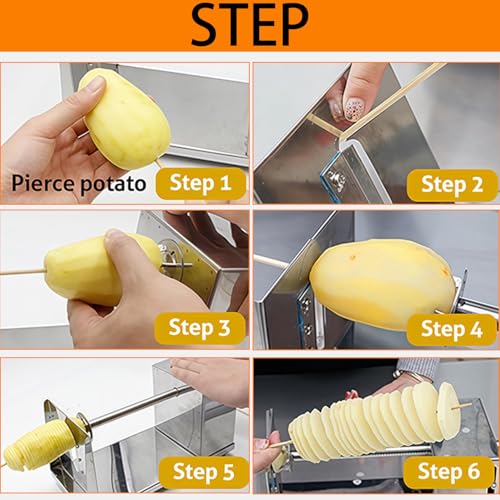 STEP

Pierce potato

Step 1

Step 2

Step 3

Step 4

Step 5

Step 6