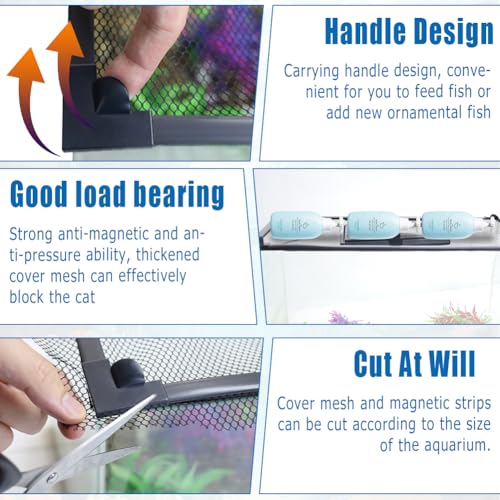 Handle Design

Carrying handle design, convenient for you to feed fish or add new ornamental fish

Good load bearing

Strong anti-magnetic and anti-pressure ability, thickened cover mesh can effectively block the cat

Cut At Will

Cover mesh and magnetic strips can be cut according to the size of the aquarium.