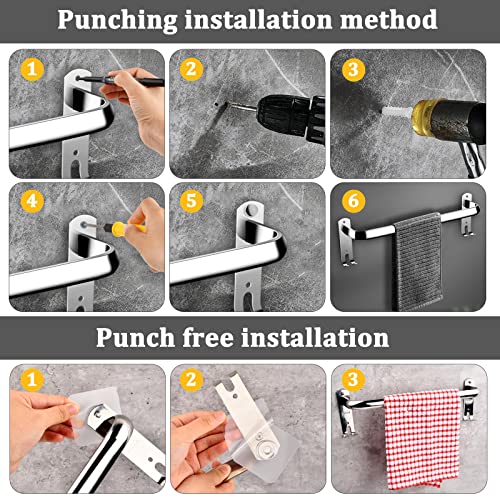 Punching installation method

1

2

3

4

5

6

Punch free installation

1

2

3