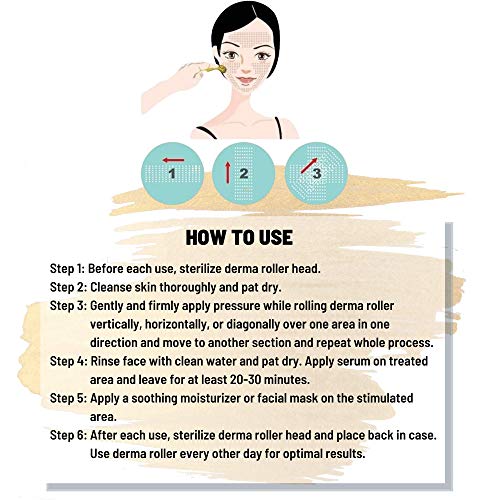 1
2
3

HOW TO USE

Step 1: Before each use, sterilize derma roller head.
Step 2: Cleanse skin thoroughly and pat dry.
Step 3: Gently and firmly apply pressure while rolling derma roller vertically, horizontally, or diagonally over one area in one direction and move to another section and repeat whole process.
Step 4: Rinse face with clean water and pat dry. Apply serum on treated area and leave for at least 20-30 minutes.
Step 5: Apply a soothing moisturizer or facial mask on the stimulated area.
Step 6: After each use, sterilize derma roller head and place back in case. Use derma roller every other day for optimal results.