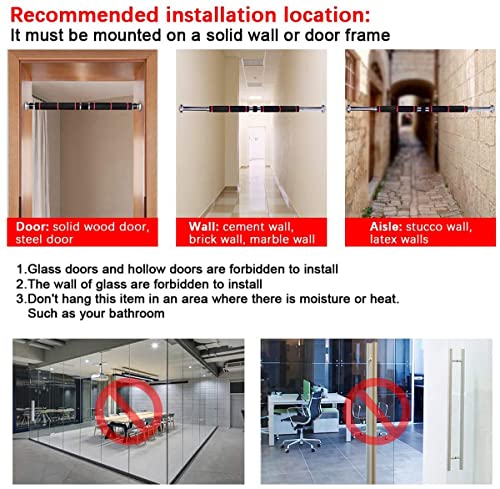 Recommended installation location:
It must be mounted on a solid wall or door frame

Door: solid wood door, steel door

Wall: cement wall, brick wall, marble wall

Aisle: stucco wall, latex walls

1.Glass doors and hollow doors are forbidden to install
2.The wall of glass are forbidden to install
3.Don't hang this item in an area where there is moisture or heat. Such as your bathroom