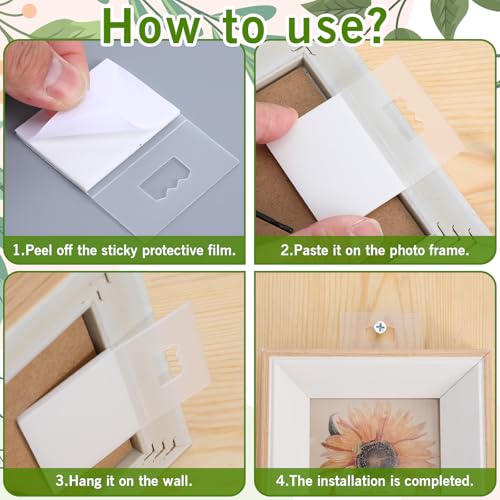 How to use?

1.Peel off the sticky protective film.

2.Paste it on the photo frame.

3.Hang it on the wall.

4.The installation is completed.