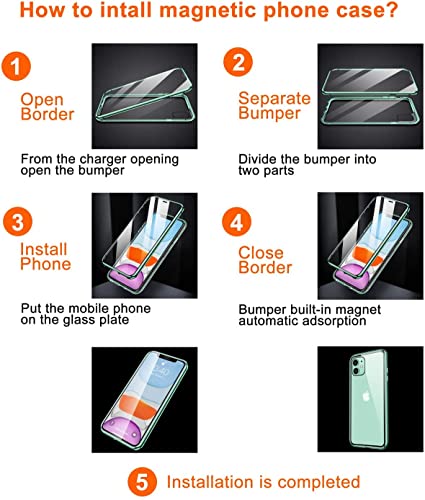 How to intall magnetic phone case?

1
Open Border

From the charger opening open the bumper

2
Separate Bumper

Divide the bumper into two parts

3
Install Phone

Put the mobile phone on the glass plate

4
Close Border

Bumper built-in magnet automatic adsorption

5 Installation is completed