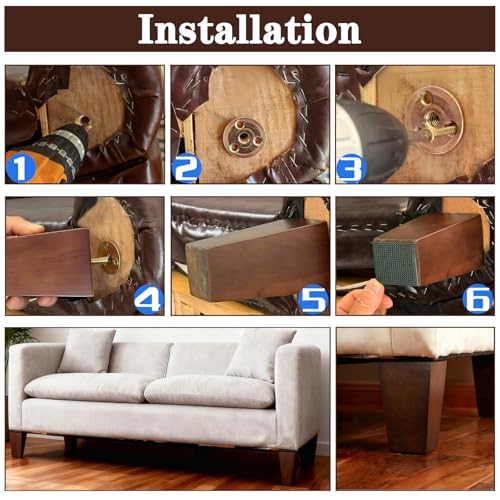 Installation

1

2

3

4

5

6