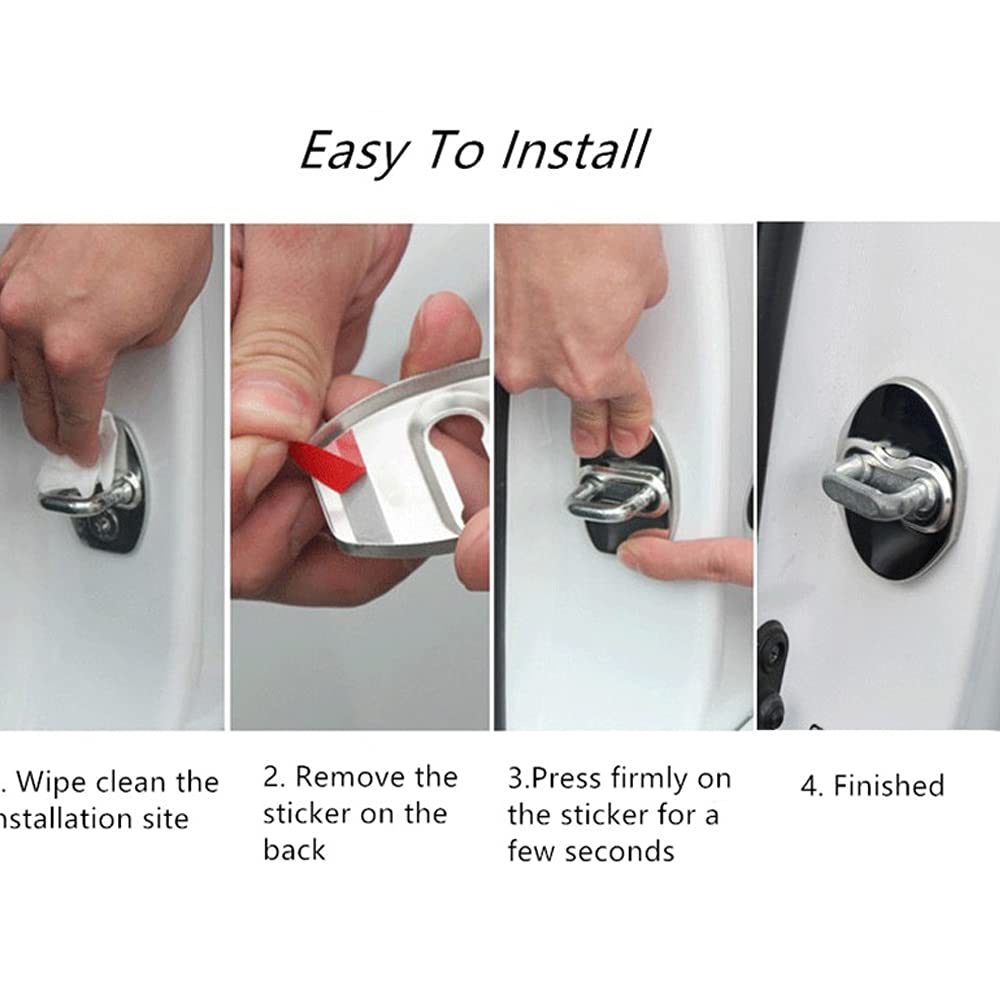 Easy To Install

. Wipe clean the nstallation site

2. Remove the sticker on the back

3.Press firmly on the sticker for a few seconds

4. Finished