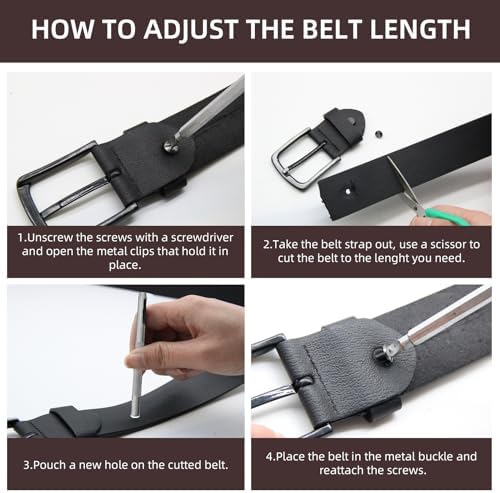 HOW TO ADJUST THE BELT LENGTH

1.Unscrew the screws with a screwdriver and open the metal clips that hold it in place.

2.Take the belt strap out, use a scissor to cut the belt to the lenght you need.

3.Pouch a new hole on the cutted belt.

4.Place the belt in the metal buckle and reattach the screws.