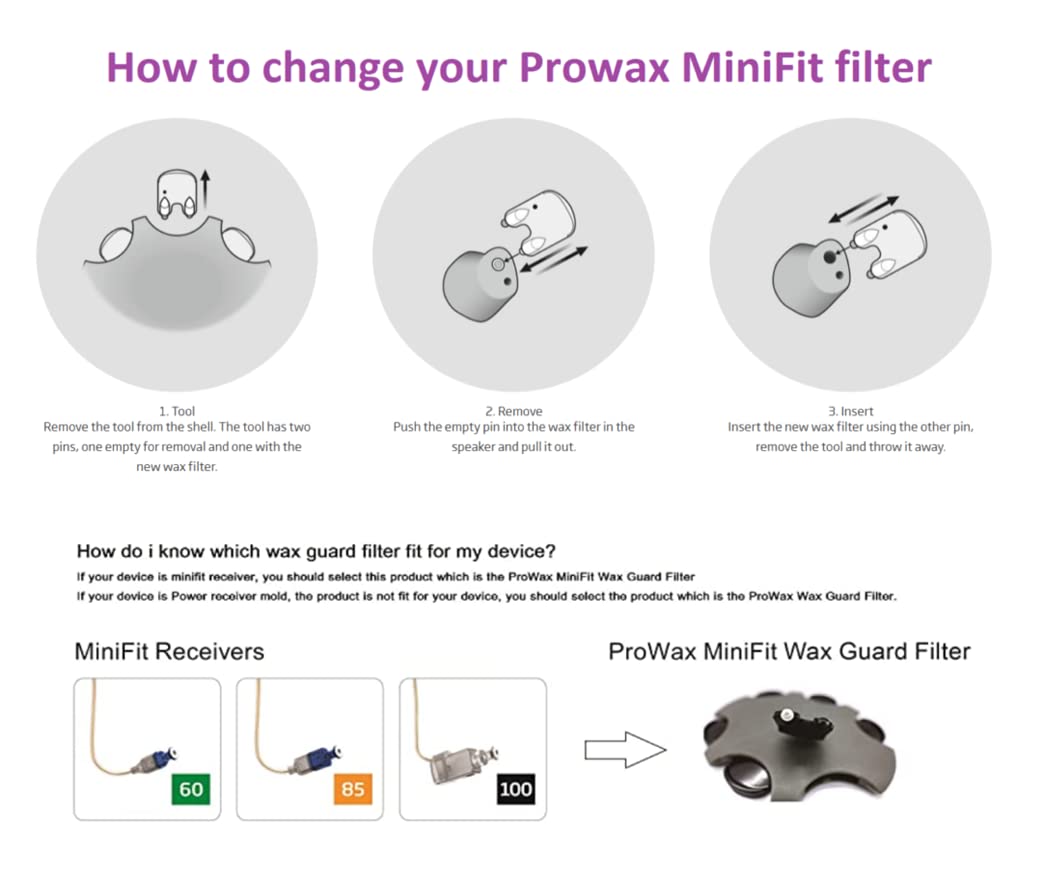 How to change your Prowax MiniFit filter

1. Tool
Remove the tool from the shell. The tool has two pins, one empty for removal and one with the new wax filter.

2. Remove
Push the empty pin into the wax filter in the speaker and pull it out.

3. Insert
Insert the new wax filter using the other pin, remove the tool and throw it away.

How do i know which wax guard filter fit for my device?

If your device is minifit receiver, you should select this product which is the ProWax MiniFit Wax Guard Filter

If your device is Power receiver mold, the product is not fit for your device, you should select the product which is the ProWax Wax Guard Filter.

MiniFit Receivers

60

85

100

ProWax MiniFit Wax Guard Filter