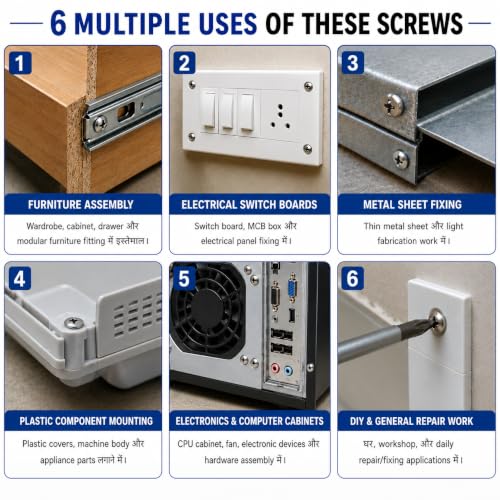 6 MULTIPLE USES OF THESE SCREWS

1

FURNITURE ASSEMBLY

Wardrobe, cabinet, drawer और modular furniture fitting में इस्तेमाल।

2

ELECTRICAL SWITCH BOARDS

Switch board, MCB box और electrical panel fixing में।

3

METAL SHEET FIXING

Thin metal sheet और light fabrication work में।

4

PLASTIC COMPONENT MOUNTING

Plastic covers, machine body और appliance parts लगाने में।

5

ELECTRONICS & COMPUTER CABINETS

CPU cabinet, fan, electronic devices और hardware assembly में।

6

DIY & GENERAL REPAIR WORK

घर, workshop, और daily repair/fixing applications में।