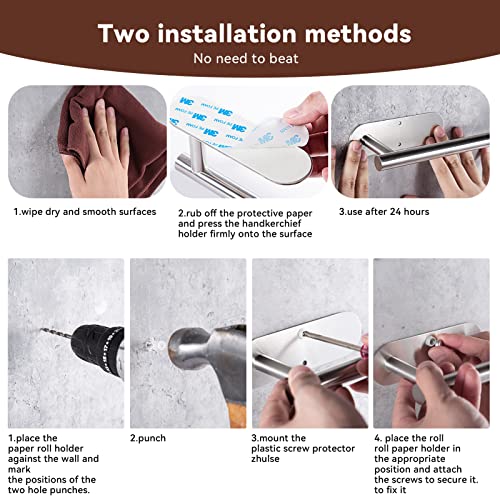 Two installation methods

No need to beat

3M 3M 3M 3M 3M 3M

1.wipe dry and smooth surfaces

2.rub off the protective paper and press the handkerchief holder firmly onto the surface

3.use after 24 hours

1.place the paper roll holder against the wall and mark the positions of the two hole punches.

2.punch

3.mount the plastic screw protector zhulse

4. place the roll roll paper holder in the appropriate position and attach the screws to secure it. to fix it